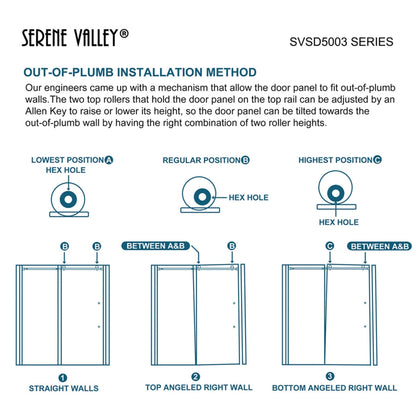 SERENE VALLEY®

SVSD5003 SERIES

OUT-OF-PLUMB INSTALLATION METHOD

Our engineers came up with a mechanism that allow the door panel to fit out-of-plumb walls.The two top rollers that hold the door panel on the top rail can be adjusted by an Allen Key to raise or lower its height, so the door panel can be tilted towards the out-of-plumb wall by having the right combination of two roller heights.

LOWEST POSITION A
HEX HOLE

REGULAR POSITION B
HEX HOLE

HIGHEST POSITION C
HEX HOLE

B B

BETWEEN A&B B

C BETWEEN A&B

1
STRAIGHT WALLS

2
TOP ANGELED RIGHT WALL

3
BOTTOM ANGELED RIGHT WALL