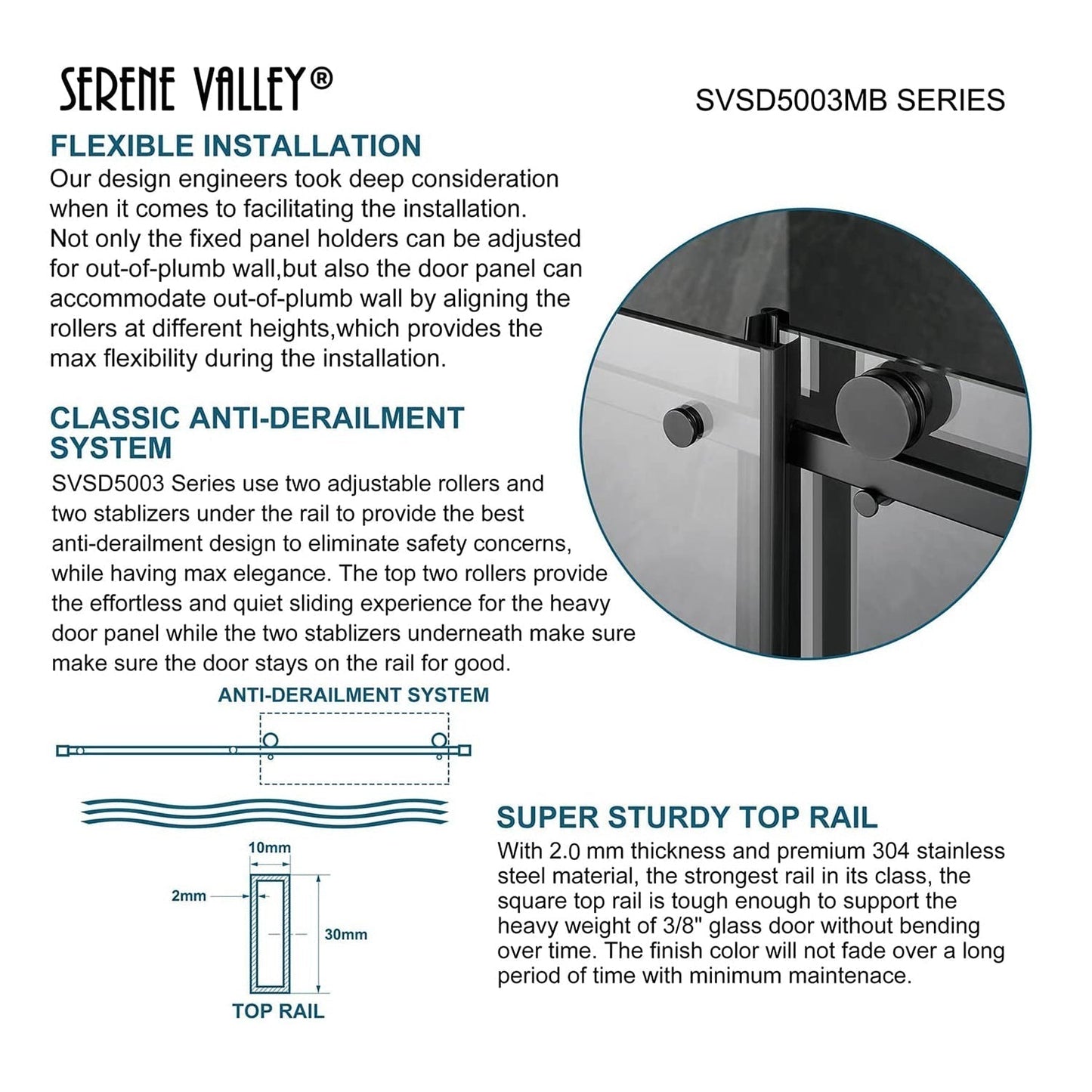 SERENE VALLEY®

SVSD5003MB SERIES

FLEXIBLE INSTALLATION

Our design engineers took deep consideration when it comes to facilitating the installation. Not only the fixed panel holders can be adjusted for out-of-plumb wall,but also the door panel can accommodate out-of-plumb wall by aligning the rollers at different heights,which provides the max flexibility during the installation.

CLASSIC ANTI-DERAILMENT SYSTEM

SVSD5003 Series use two adjustable rollers and two stablizers under the rail to provide the best anti-derailment design to eliminate safety concerns, while having max elegance. The top two rollers provide the effortless and quiet sliding experience for the heavy door panel while the two stablizers underneath make sure make sure the door stays on the rail for good.

ANTI-DERAILMENT SYSTEM

10mm

2mm

30mm

TOP RAIL

SUPER STURDY TOP RAIL

With 2.0 mm thickness and premium 304 stainless steel material, the strongest rail in its class, the square top rail is tough enough to support the heavy weight of 3/8" glass door without bending over time. The finish color will not fade over a long period of time with minimum maintenace.