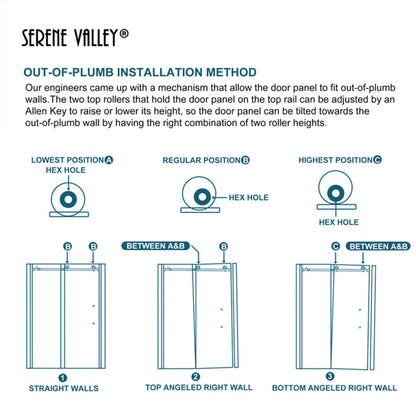 SERENE VALLEY®

OUT-OF-PLUMB INSTALLATION METHOD

Our engineers came up with a mechanism that allow the door panel to fit out-of-plumb walls.The two top rollers that hold the door panel on the top rail can be adjusted by an Allen Key to raise or lower its height, so the door panel can be tilted towards the out-of-plumb wall by having the right combination of two roller heights.

LOWEST POSITION A
HEX HOLE

REGULAR POSITION B
HEX HOLE

HIGHEST POSITION C
HEX HOLE

B B

BETWEEN A&B B

C BETWEEN A&B

1
STRAIGHT WALLS

2
TOP ANGELED RIGHT WALL

3
BOTTOM ANGELED RIGHT WALL