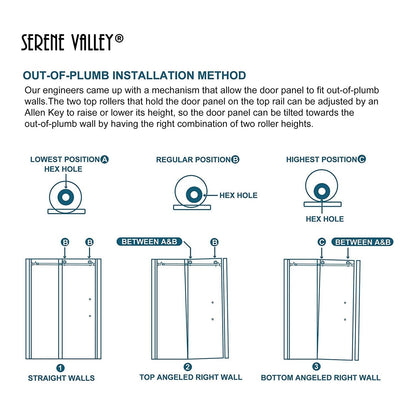 SERENE VALLEY®

OUT-OF-PLUMB INSTALLATION METHOD

Our engineers came up with a mechanism that allow the door panel to fit out-of-plumb walls.The two top rollers that hold the door panel on the top rail can be adjusted by an Allen Key to raise or lower its height, so the door panel can be tilted towards the out-of-plumb wall by having the right combination of two roller heights.

LOWEST POSITION A
HEX HOLE

REGULAR POSITION B
HEX HOLE

HIGHEST POSITION C
HEX HOLE

B B

BETWEEN A&B B

C BETWEEN A&B

1
STRAIGHT WALLS

2
TOP ANGELED RIGHT WALL

3
BOTTOM ANGELED RIGHT WALL