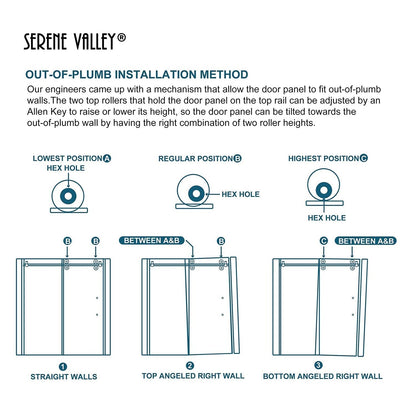 SERENE VALLEY®

OUT-OF-PLUMB INSTALLATION METHOD

Our engineers came up with a mechanism that allow the door panel to fit out-of-plumb walls.The two top rollers that hold the door panel on the top rail can be adjusted by an Allen Key to raise or lower its height, so the door panel can be tilted towards the out-of-plumb wall by having the right combination of two roller heights.

LOWEST POSITION A
HEX HOLE

REGULAR POSITION B
HEX HOLE

HIGHEST POSITION C
HEX HOLE

B B

BETWEEN A&B B

C BETWEEN A&B

1
STRAIGHT WALLS

2
TOP ANGELED RIGHT WALL

3
BOTTOM ANGELED RIGHT WALL