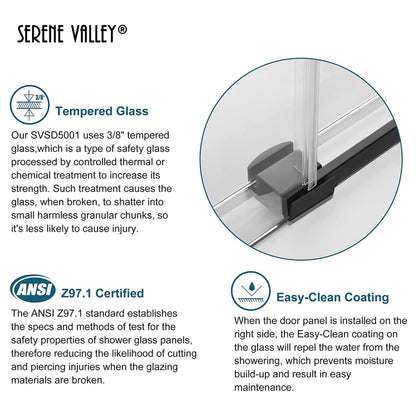 SERENE VALLEY®

3/8"

Tempered Glass

Our SVSD5001 uses 3/8" tempered glass,which is a type of safety glass processed by controlled thermal or chemical treatment to increase its strength. Such treatment causes the glass, when broken, to shatter into small harmless granular chunks, so it's less likely to cause injury.

ANSI

Z97.1 Certified

The ANSI Z97.1 standard establishes the specs and methods of test for the safety properties of shower glass panels, therefore reducing the likelihood of cutting and piercing injuries when the glazing materials are broken.

Easy-Clean Coating

When the door panel is installed on the right side, the Easy-Clean coating on the glass will repel the water from the showering, which prevents moisture build-up and result in easy maintenance.