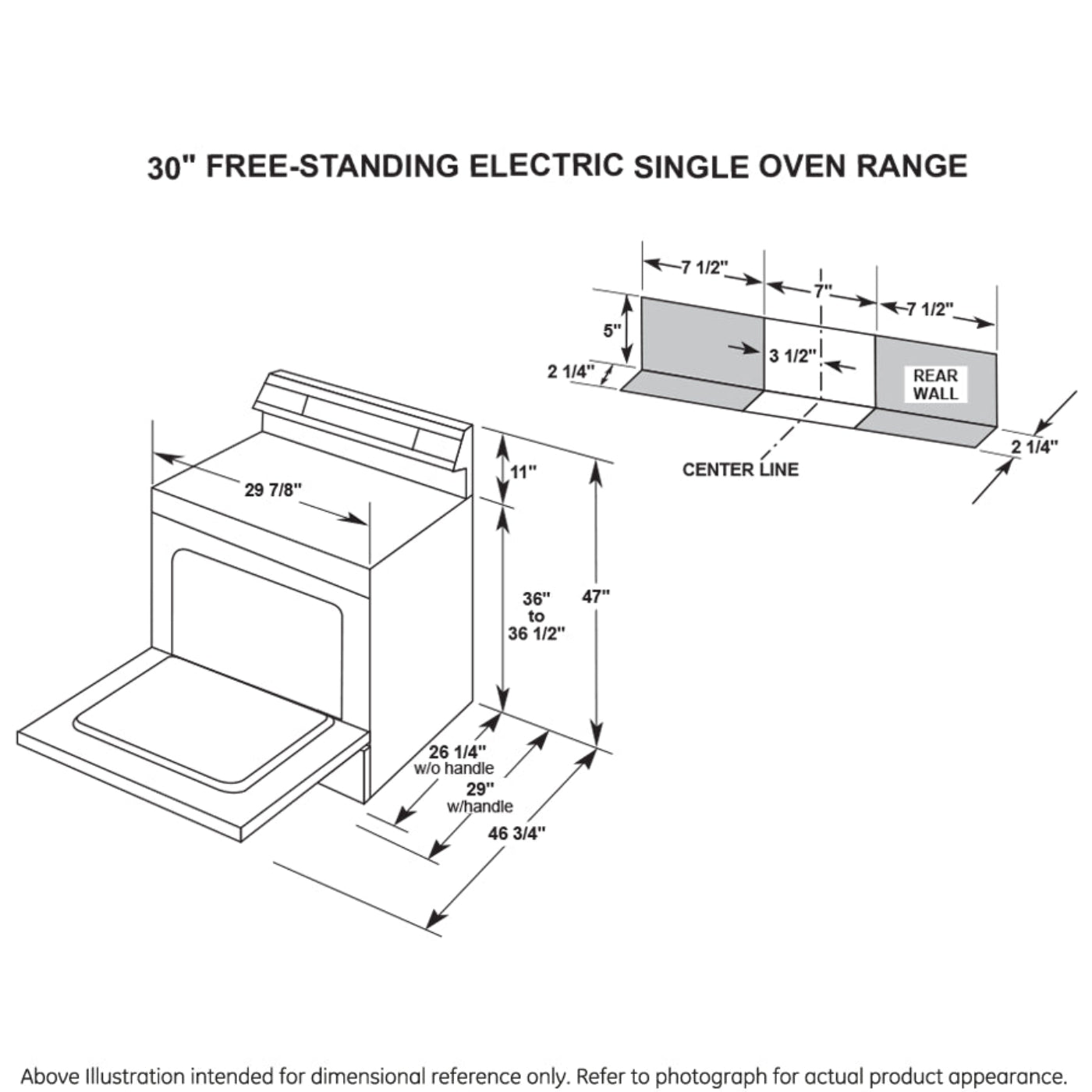 30" FREE-STANDING ELECTRIC SINGLE OVEN RANGE

7 1/2"
7"
7 1/2"
5"
3 1/2"
2 1/4"
REAR WALL
2 1/4"
CENTER LINE

29 7/8"
11"
36" to 36 1/2"
47"
26 1/4" w/o handle
29" w/handle
46 3/4"

Above Illustration intended for dimensional reference only. Refer to photograph for actual product appearance.