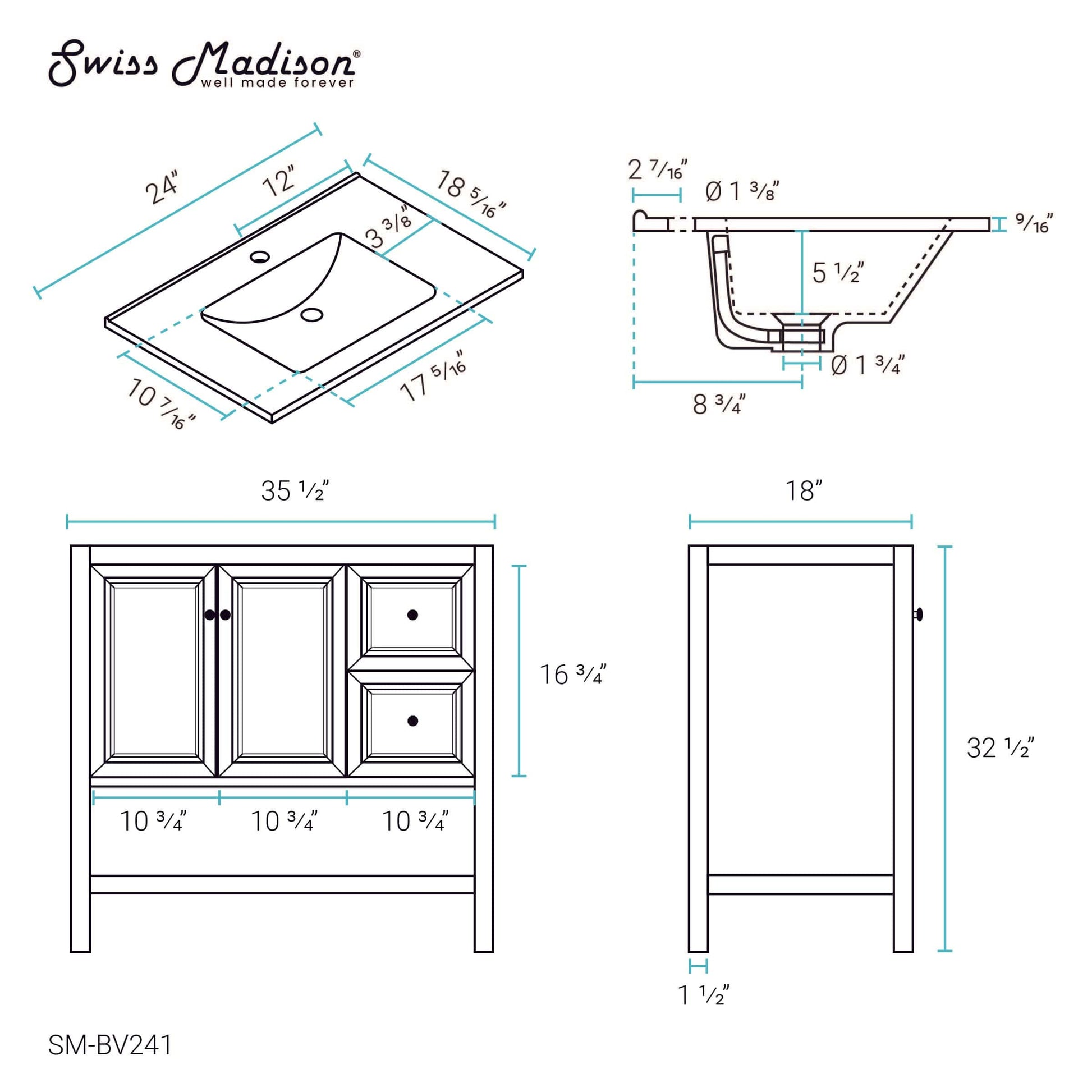 Swiss Madison®
well made forever

24"
12"
18 5/16"
3 3/8"
10 7/16"
17 5/16"

2 7/16"
Ø 1 3/8"
9/16"
5 1/2"
Ø 1 3/4"
8 3/4"

35 1/2"
16 3/4"
10 3/4"
10 3/4"
10 3/4"

18"
32 1/2"
1 1/2"

SM-BV241