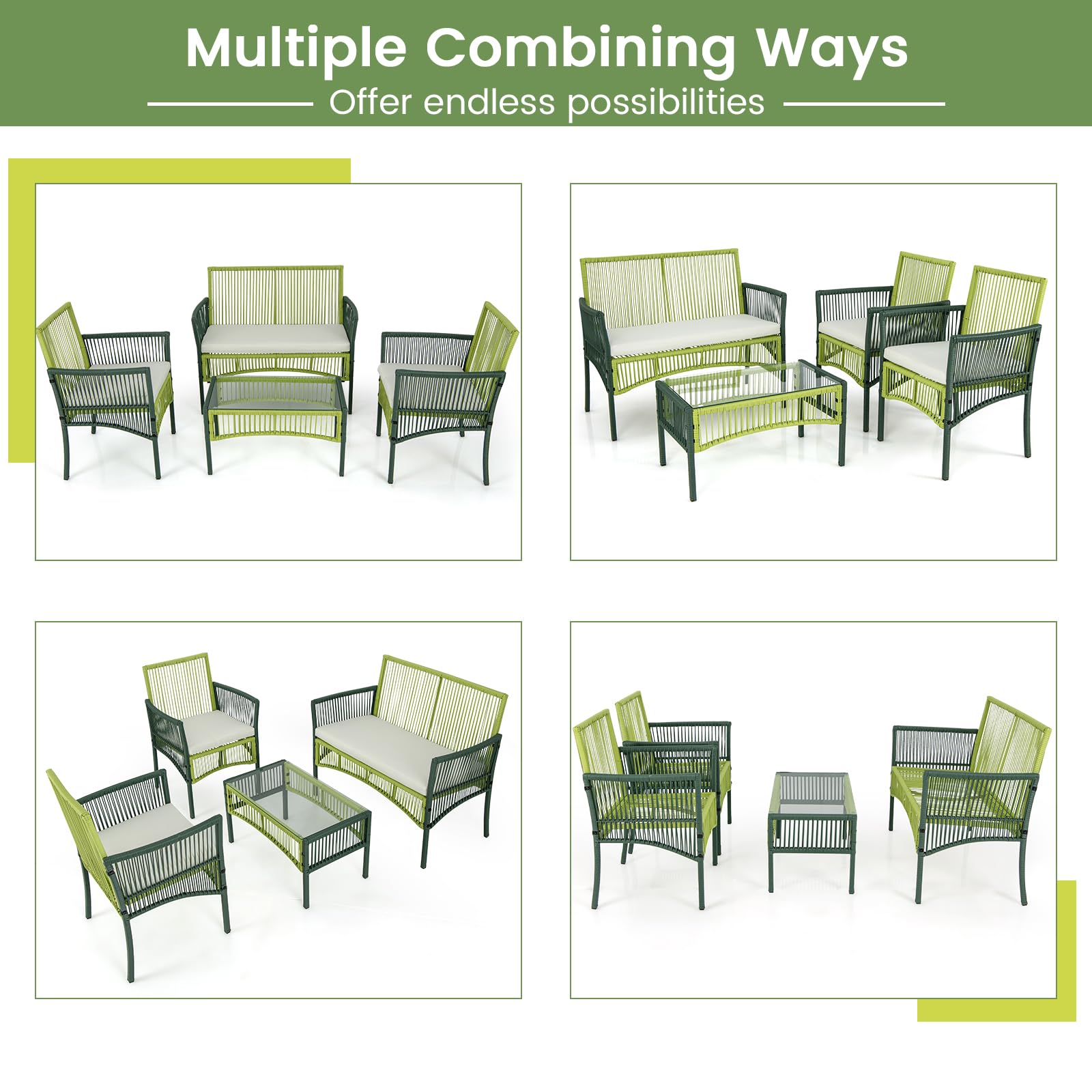 Multiple Combining Ways

Offer endless possibilities