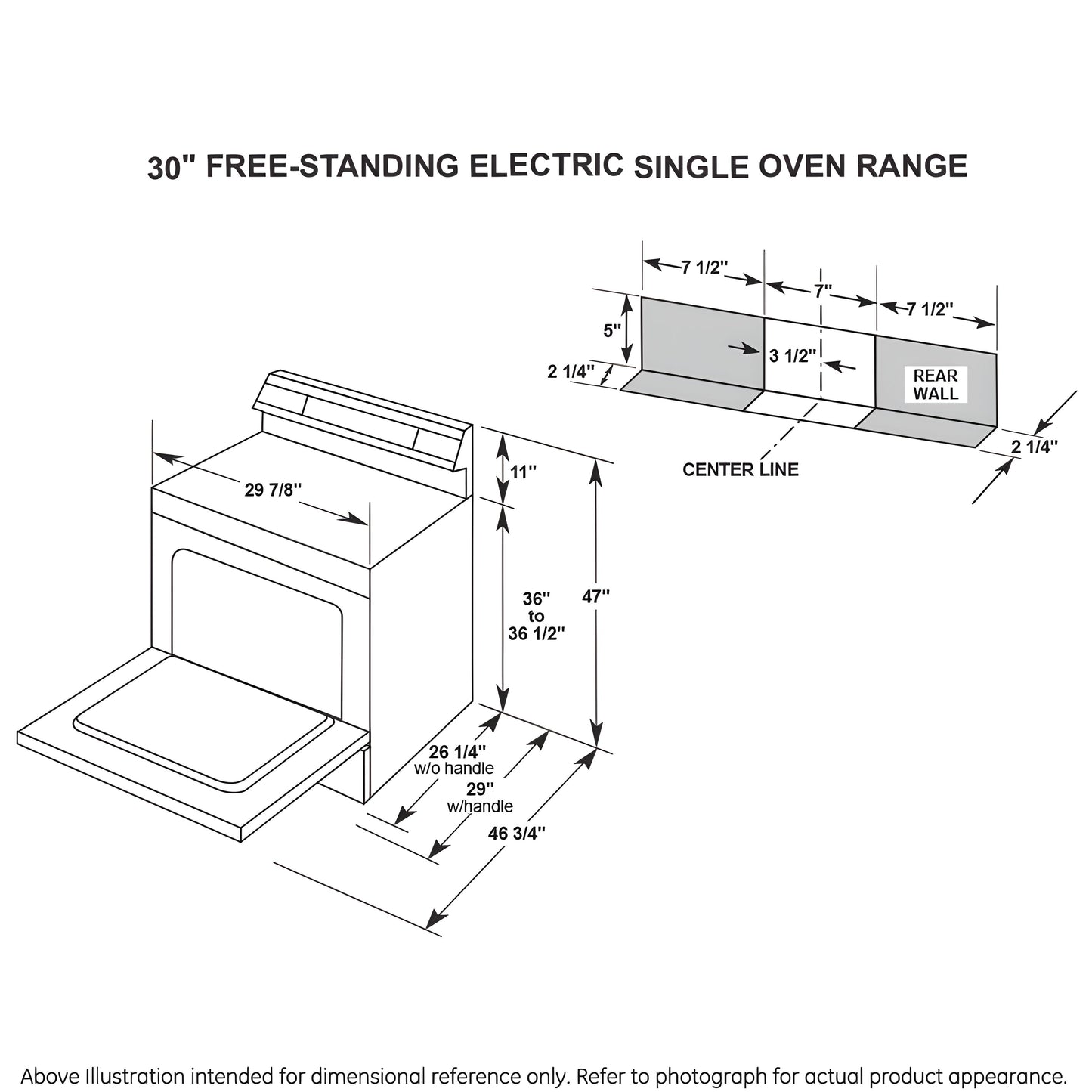 30" FREE-STANDING ELECTRIC SINGLE OVEN RANGE

7 1/2"
7"
7 1/2"
5"
3 1/2"
2 1/4"
REAR WALL
2 1/4"
CENTER LINE

29 7/8"
11"
36" to 36 1/2"
47"
26 1/4" w/o handle
29" w/handle
46 3/4"

Above Illustration intended for dimensional reference only. Refer to photograph for actual product appearance.