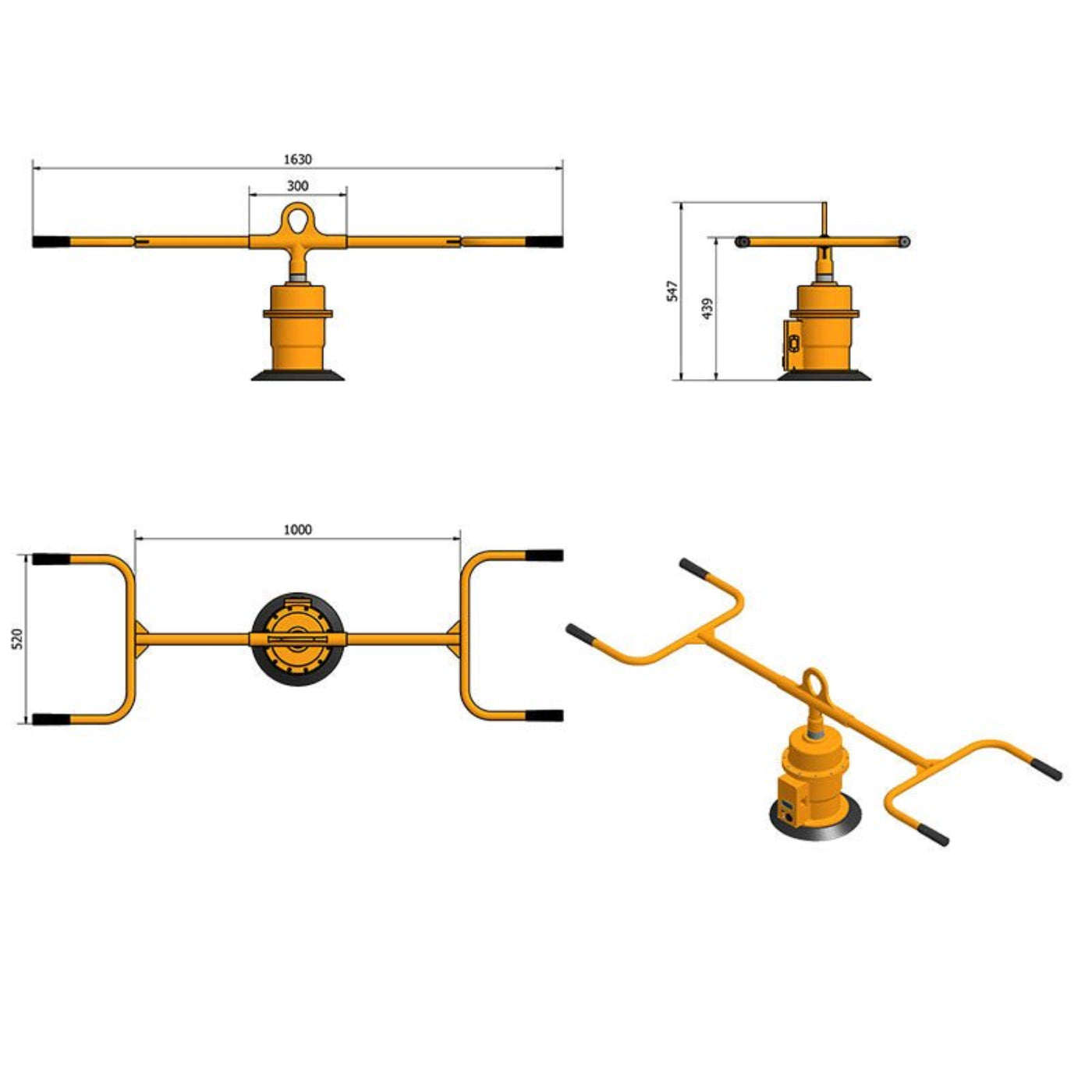 1630
300
547
439
1000
520