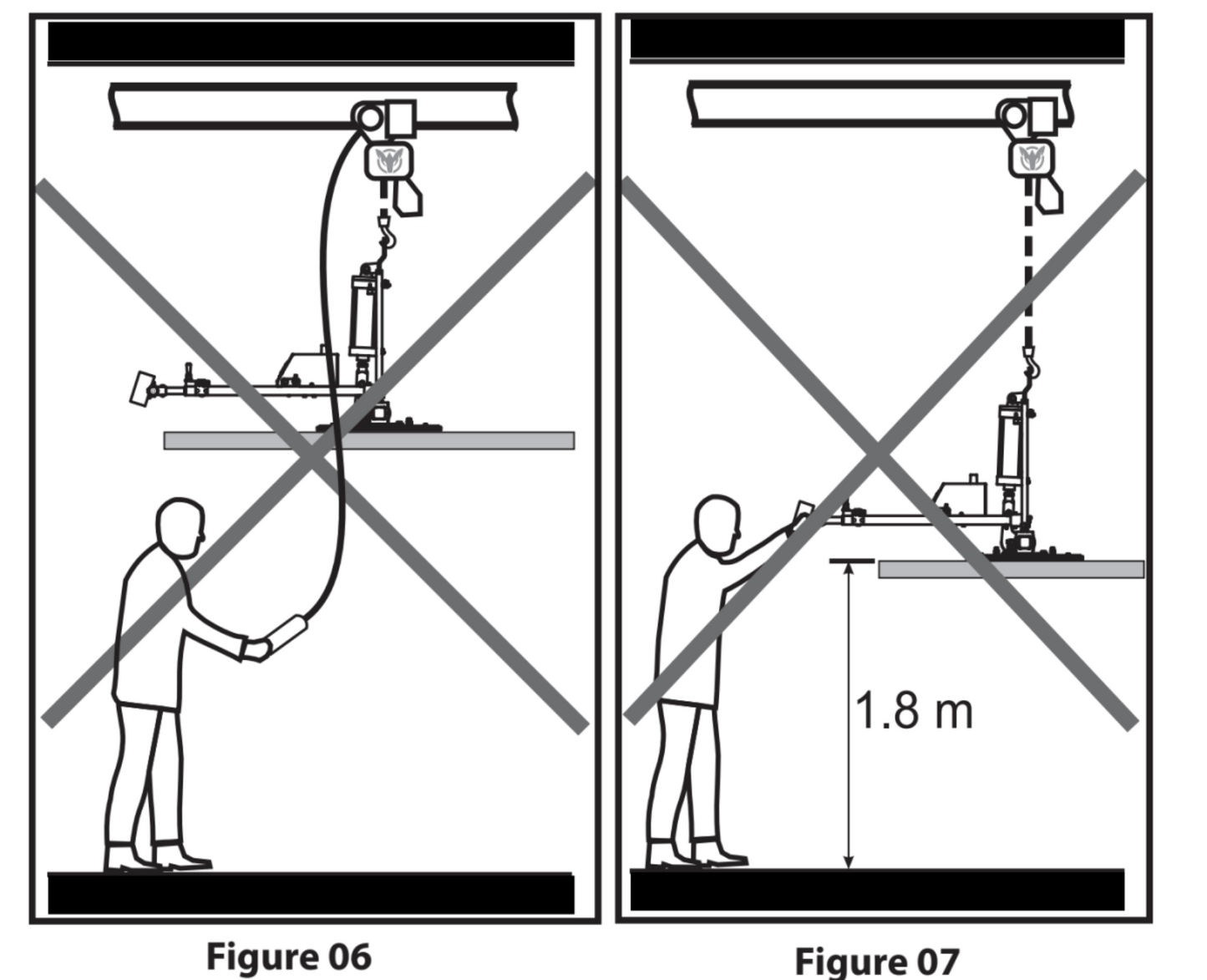 1.8 m

Figure 06

Figure 07